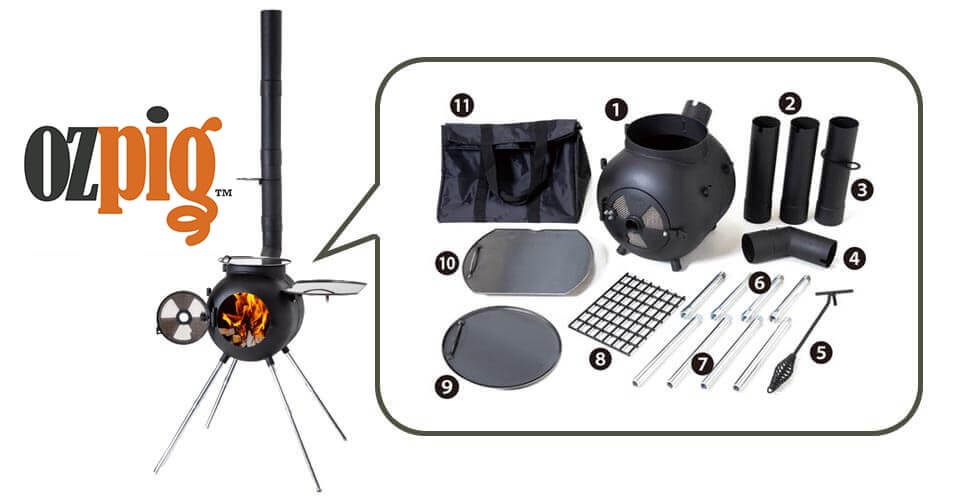 ozpig™

11
1
2
3
4
10
6
8
7
5
9