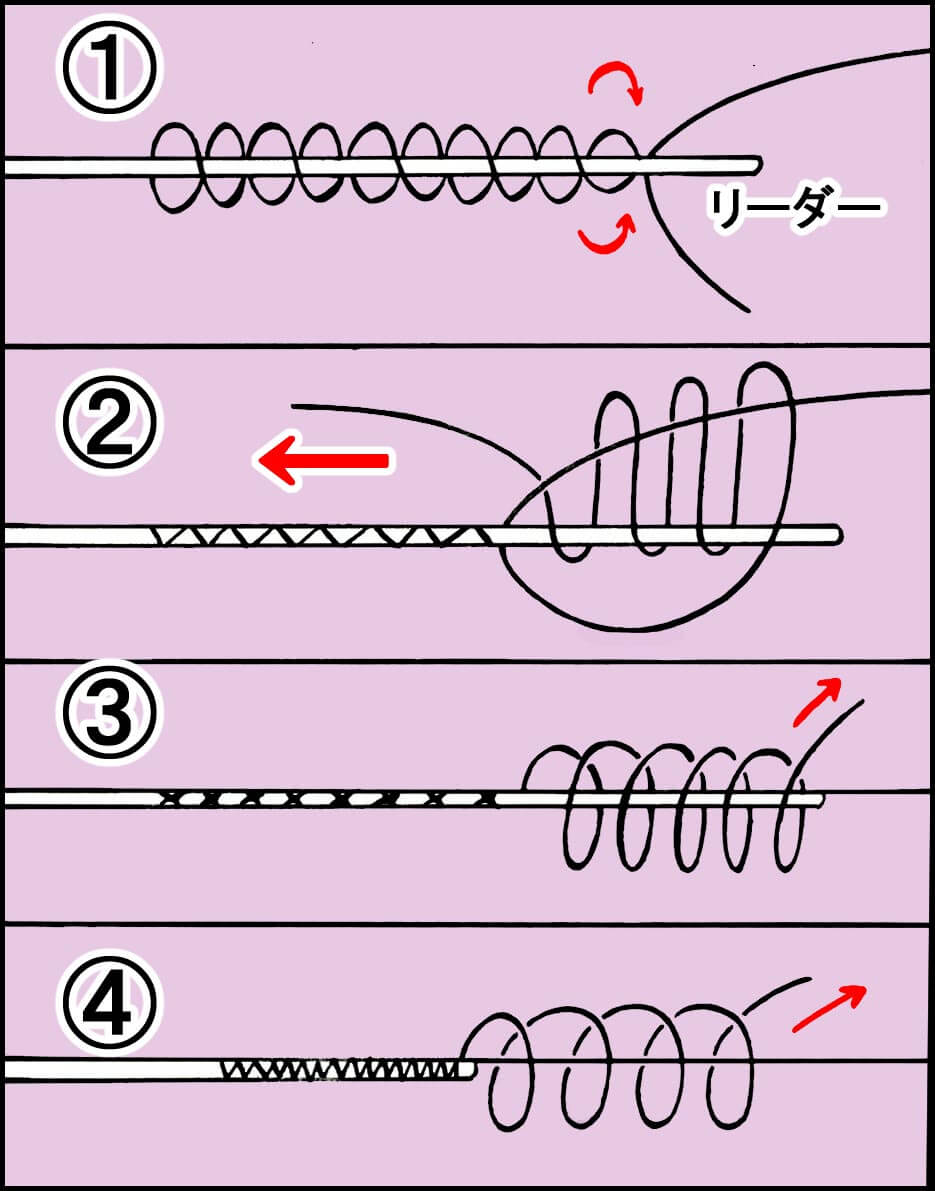 ①

リーダー

②

③

④